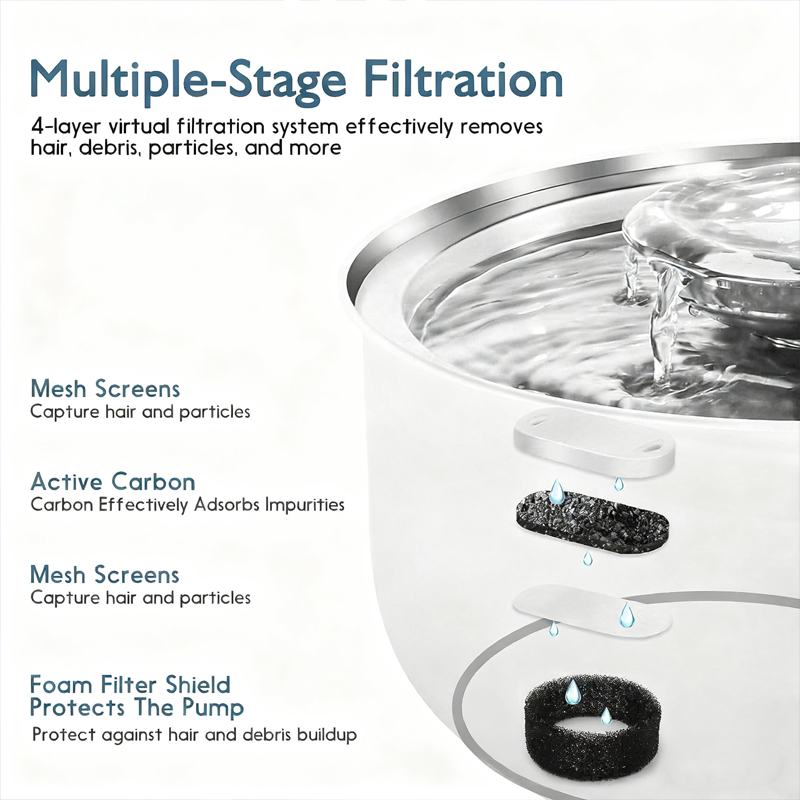 Multiple-Stage Filtration

4-layer virtual filtration system effectively removes hair, debris, particles, and more

Mesh Screens
Capture hair and particles

Active Carbon
Carbon Effectively Adsorbs Impurities

Mesh Screens
Capture hair and particles

Foam Filter Shield
Protects The Pump
Protect against hair and debris buildup